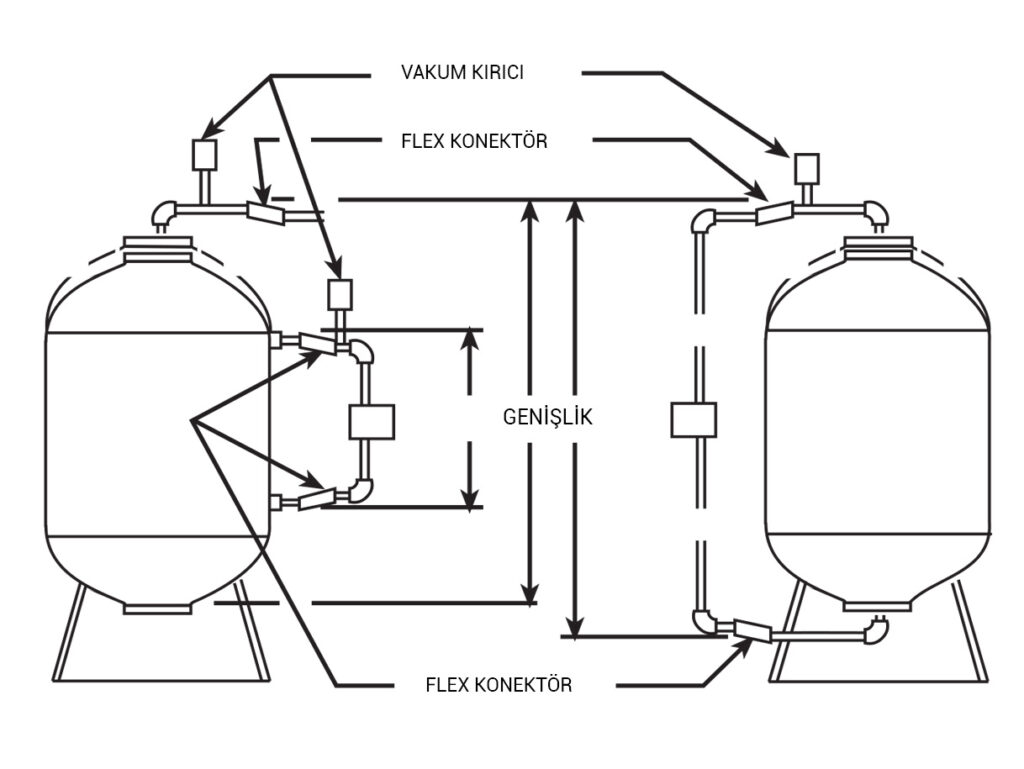 VAKUM KIRICI

FLEX KONEKTÖR

GENİŞLİK

FLEX KONEKTÖR